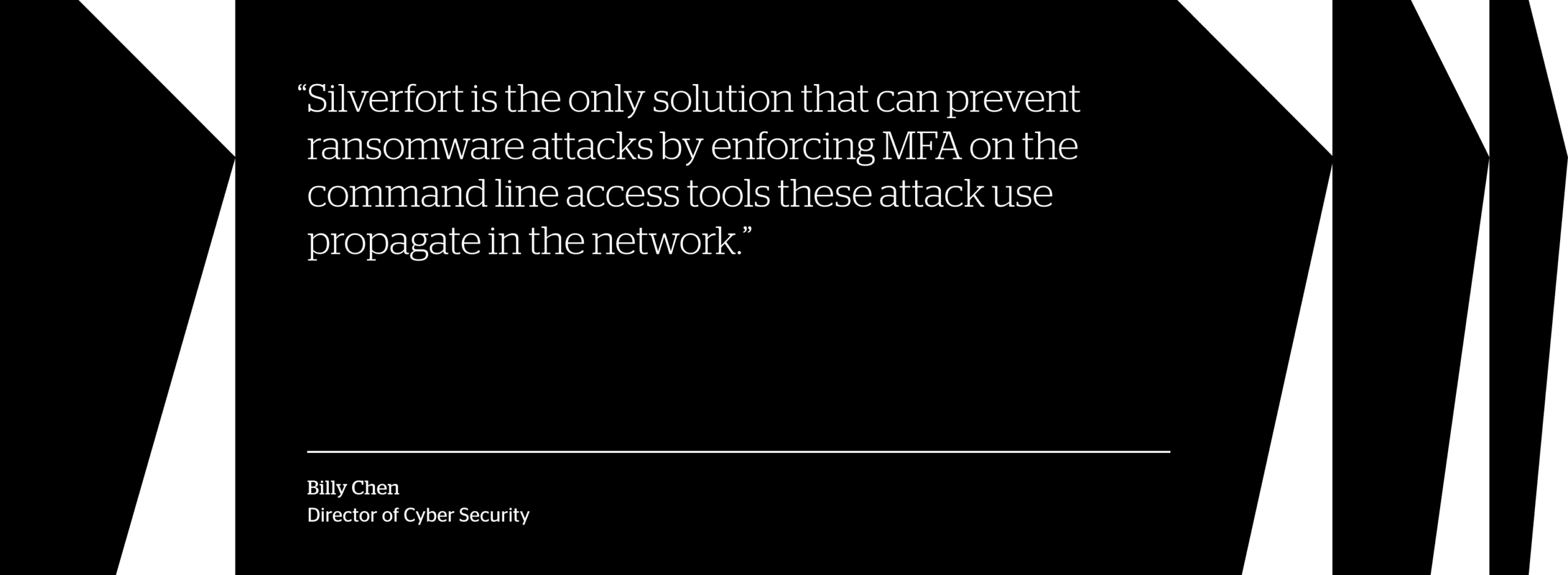 "Silverfort is the only solution that can prevent ransomware attacks by enforcing MFA on the command line access tools these attack use propagate in the network."

Billy Chen
Director of Cyber Security